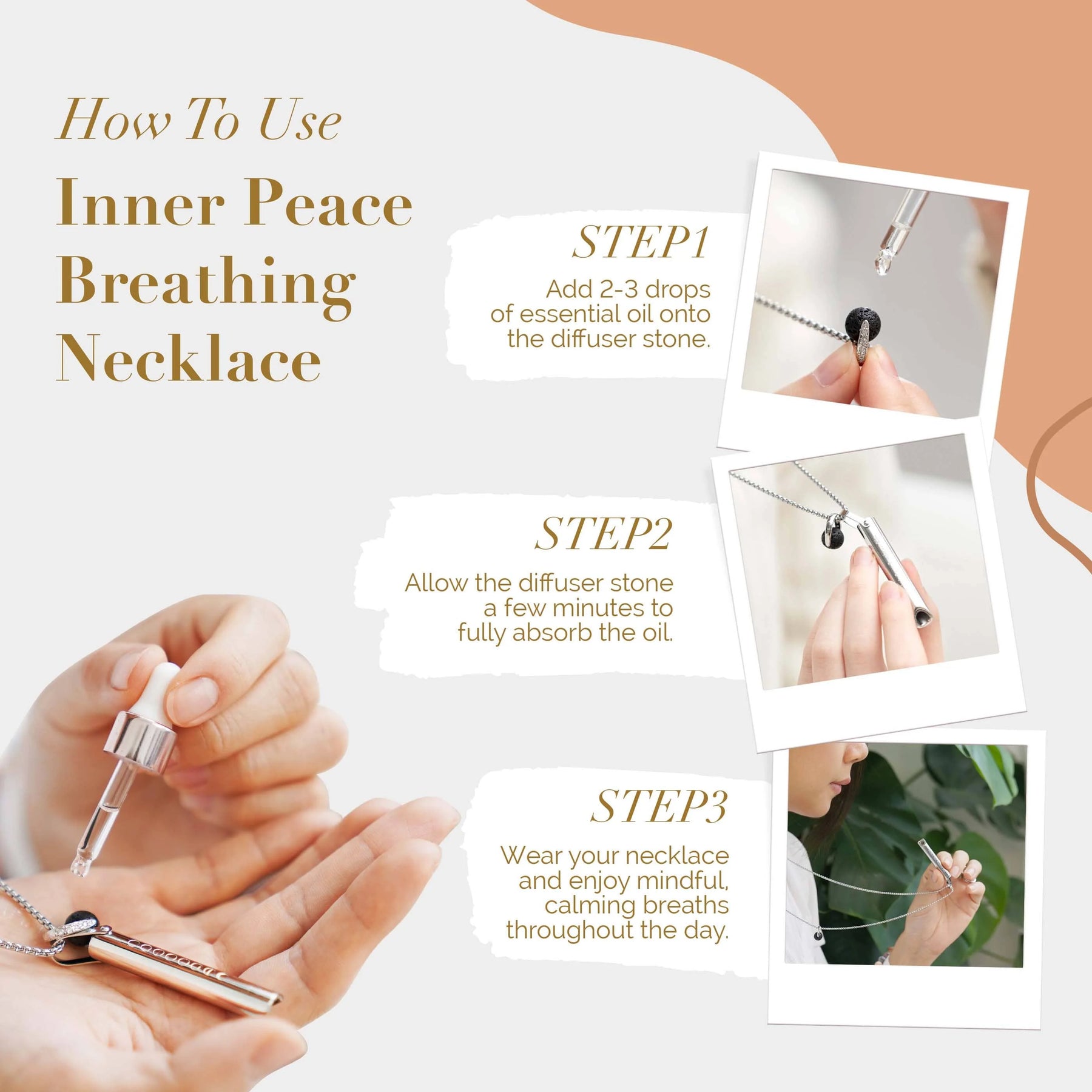 How To Use
Inner Peace Breathing Necklace

STEP1
Add 2-3 drops of essential oil onto the diffuser stone.

STEP2
Allow the diffuser stone a few minutes to fully absorb the oil.

STEP3
Wear your necklace and enjoy mindful, calming breaths throughout the day.